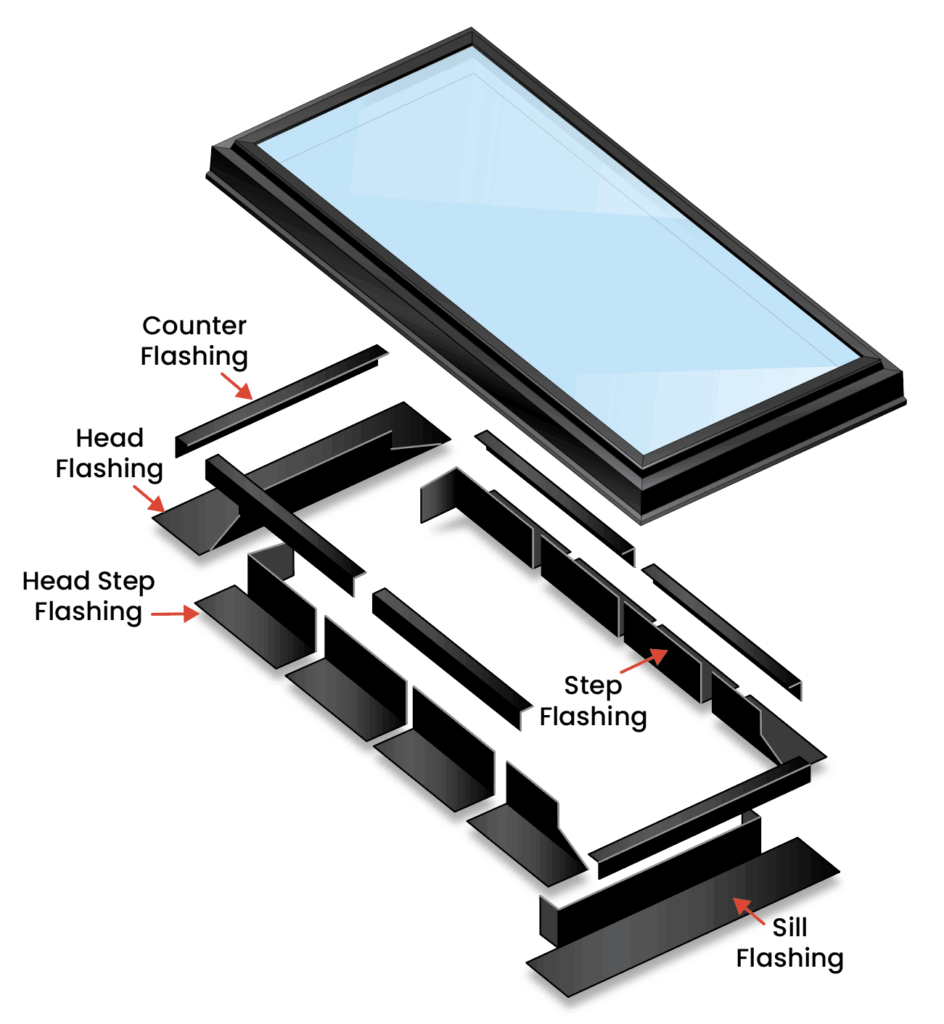 Counter Flashing

Head Flashing

Head Step Flashing

Step Flashing

Sill Flashing