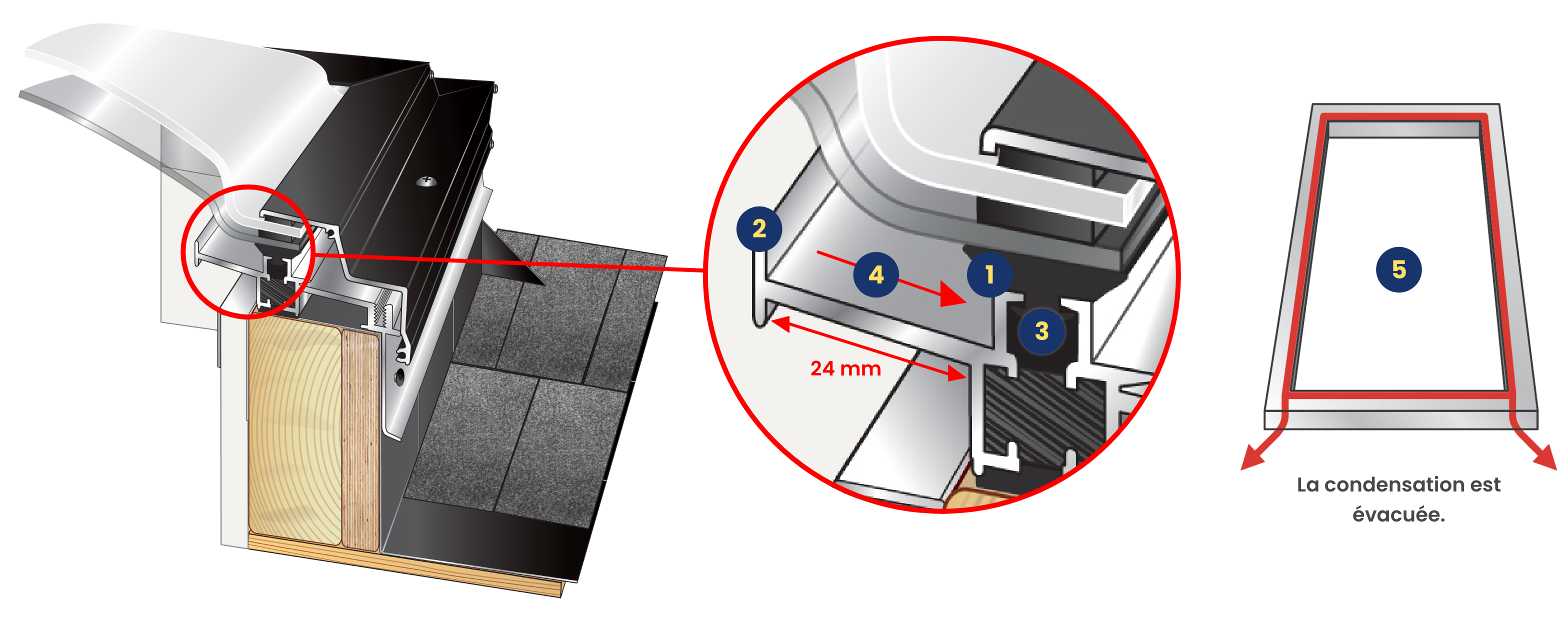 2
4
1
3
24 mm
5
La condensation est évacuée.