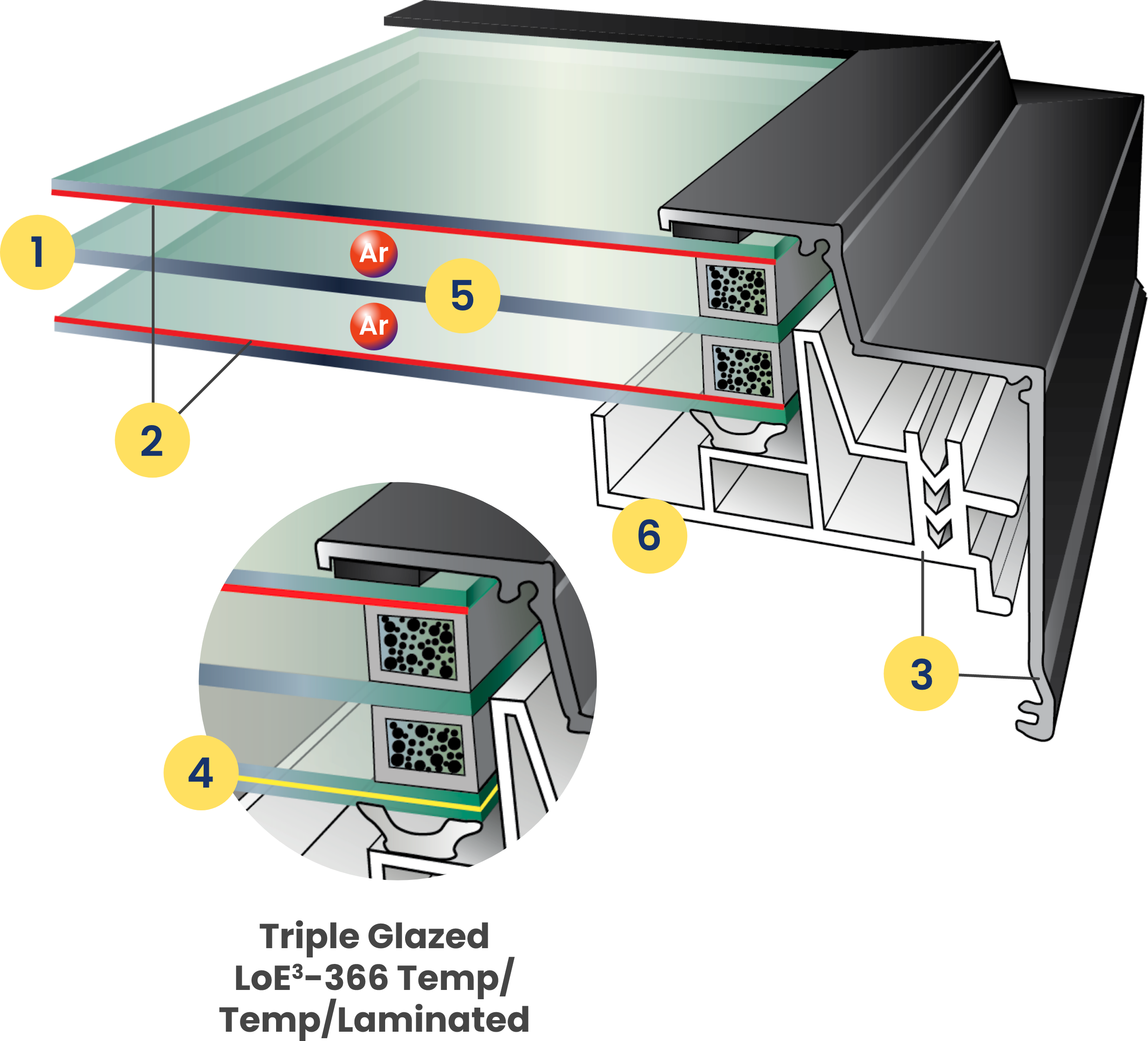 1
Ar
5
Ar
2
6
3
4

Triple Glazed
LoE$^3$-366 Temp/
Temp/Laminated