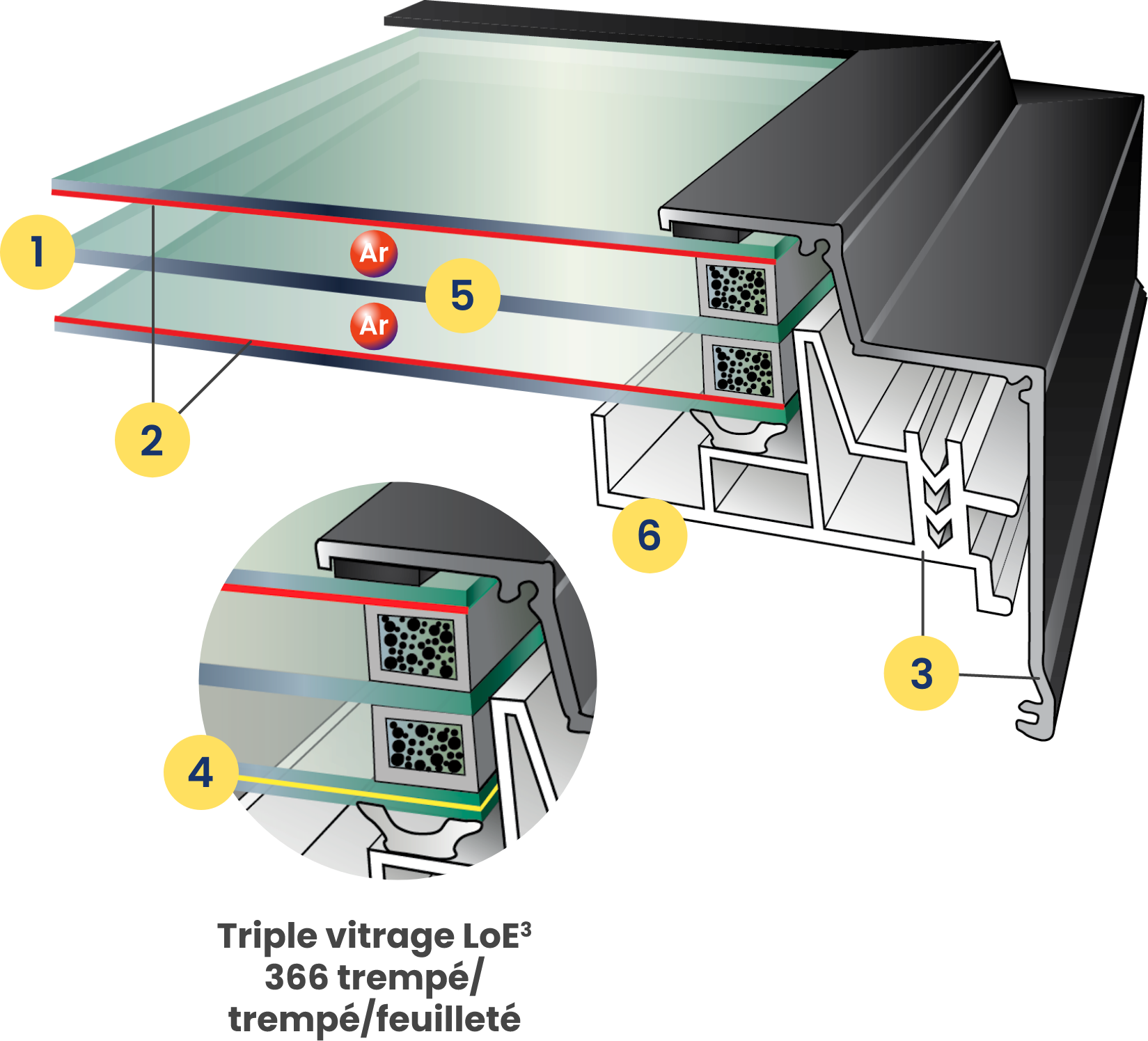 1

Ar

5

Ar

2

6

3

4

Triple vitrage LoE$^3$ 366 trempé/ trempé/feuilleté