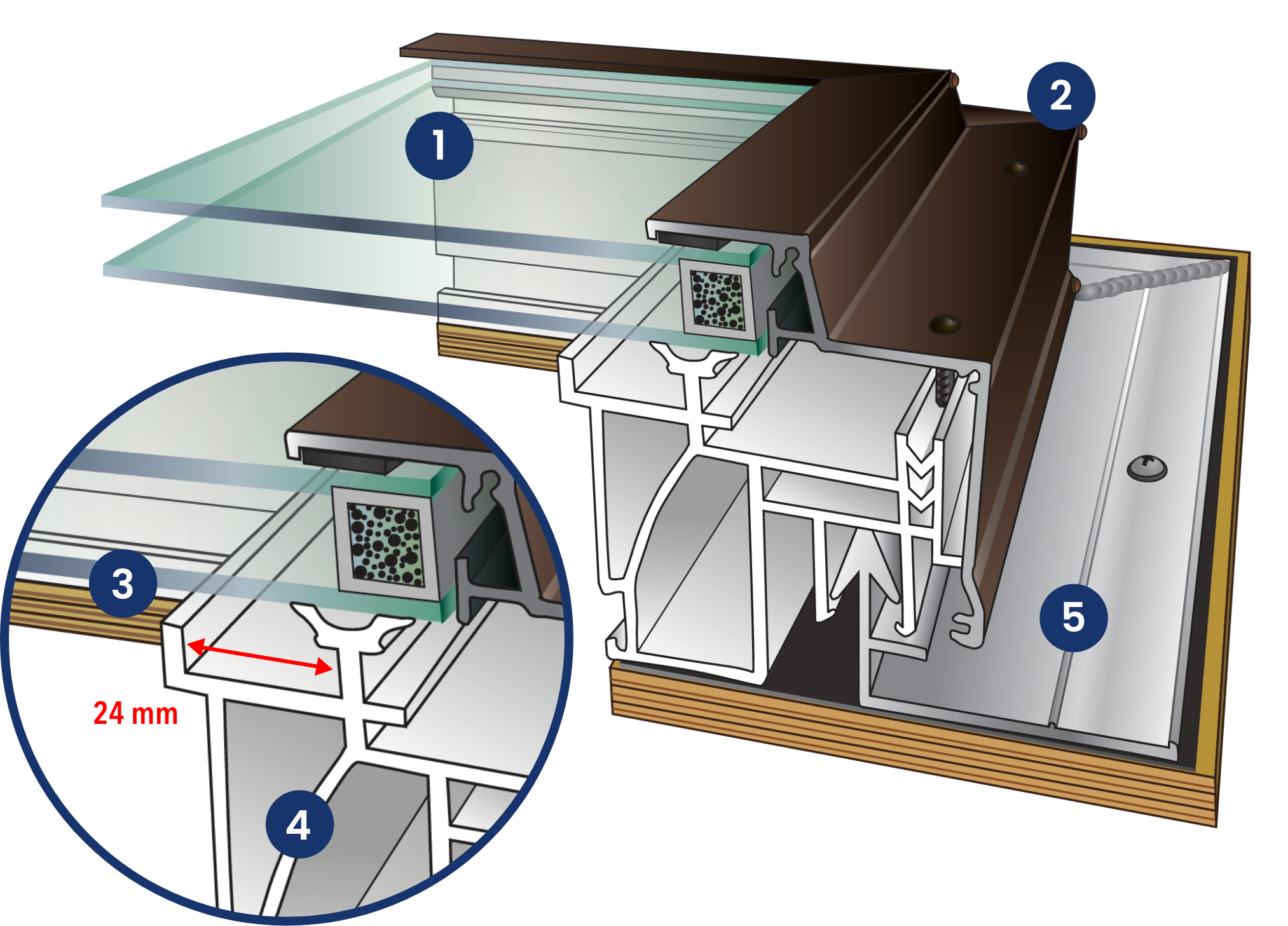 1
2
3
24 mm
4
5