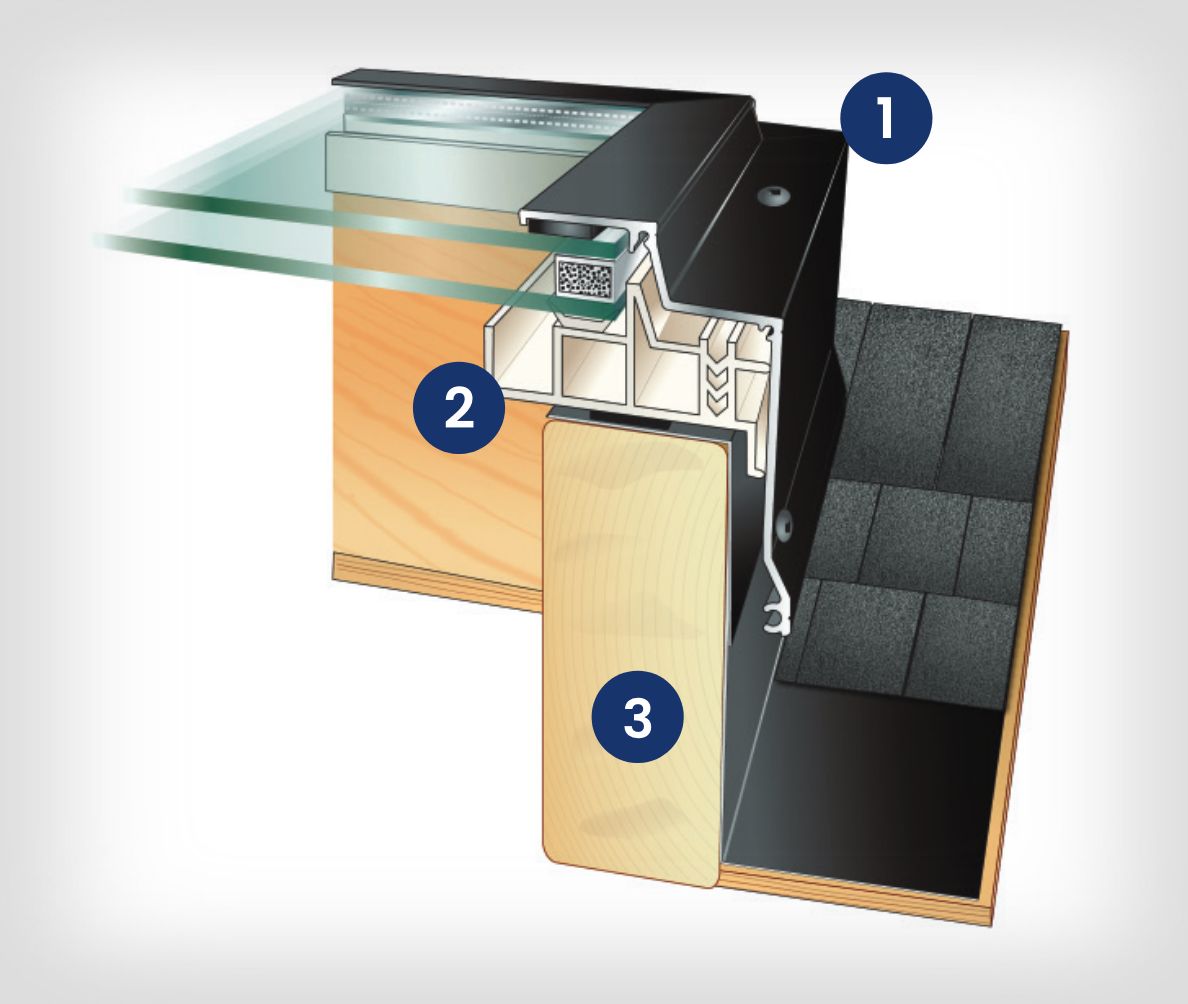 1
2
3