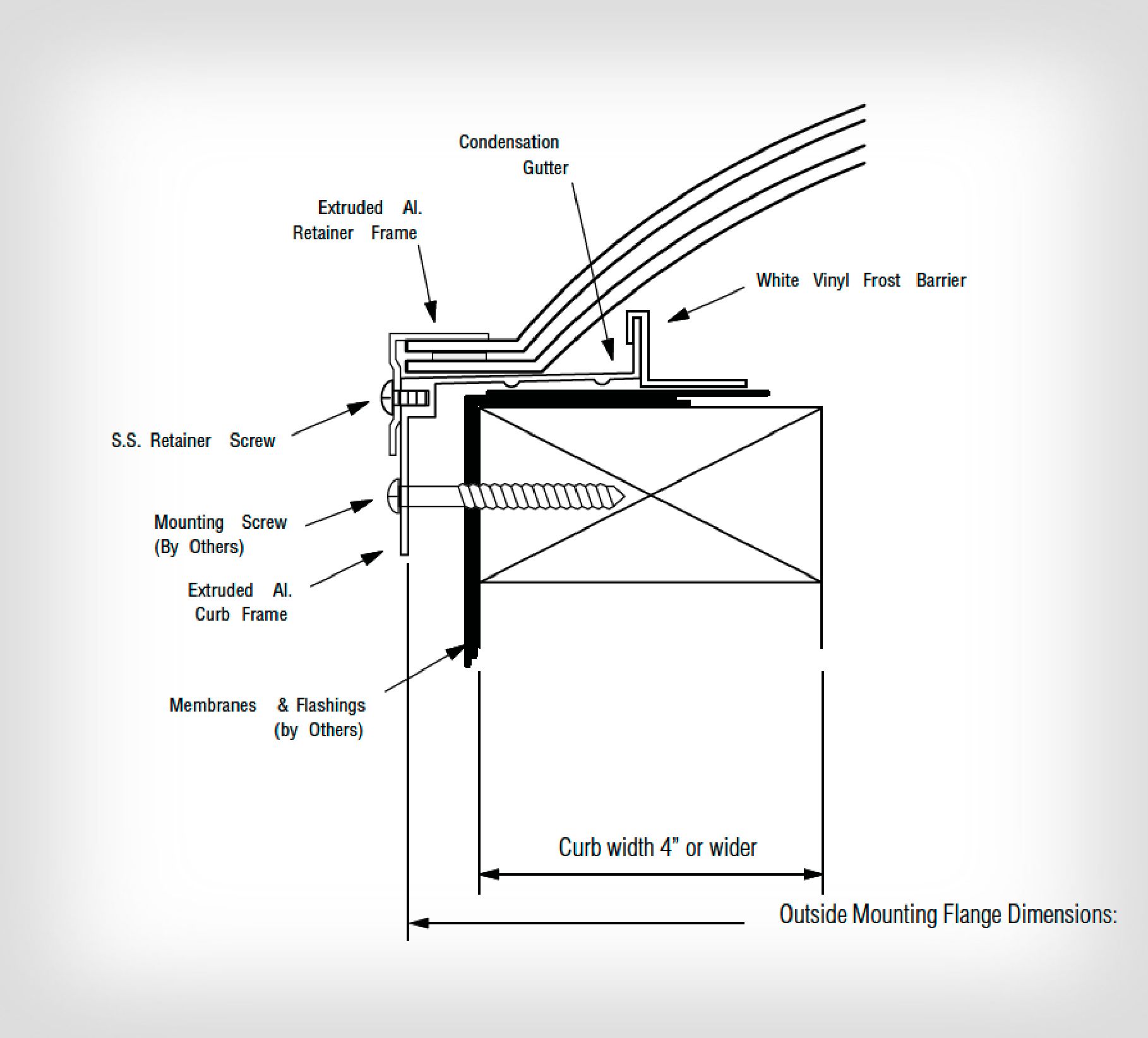 Condensation Gutter

Extruded Al. Retainer Frame

White Vinyl Frost Barrier

S.S. Retainer Screw

Mounting Screw (By Others)

Extruded Al. Curb Frame

Membranes & Flashings (by Others)

Curb width 4" or wider

Outside Mounting Flange Dimensions: