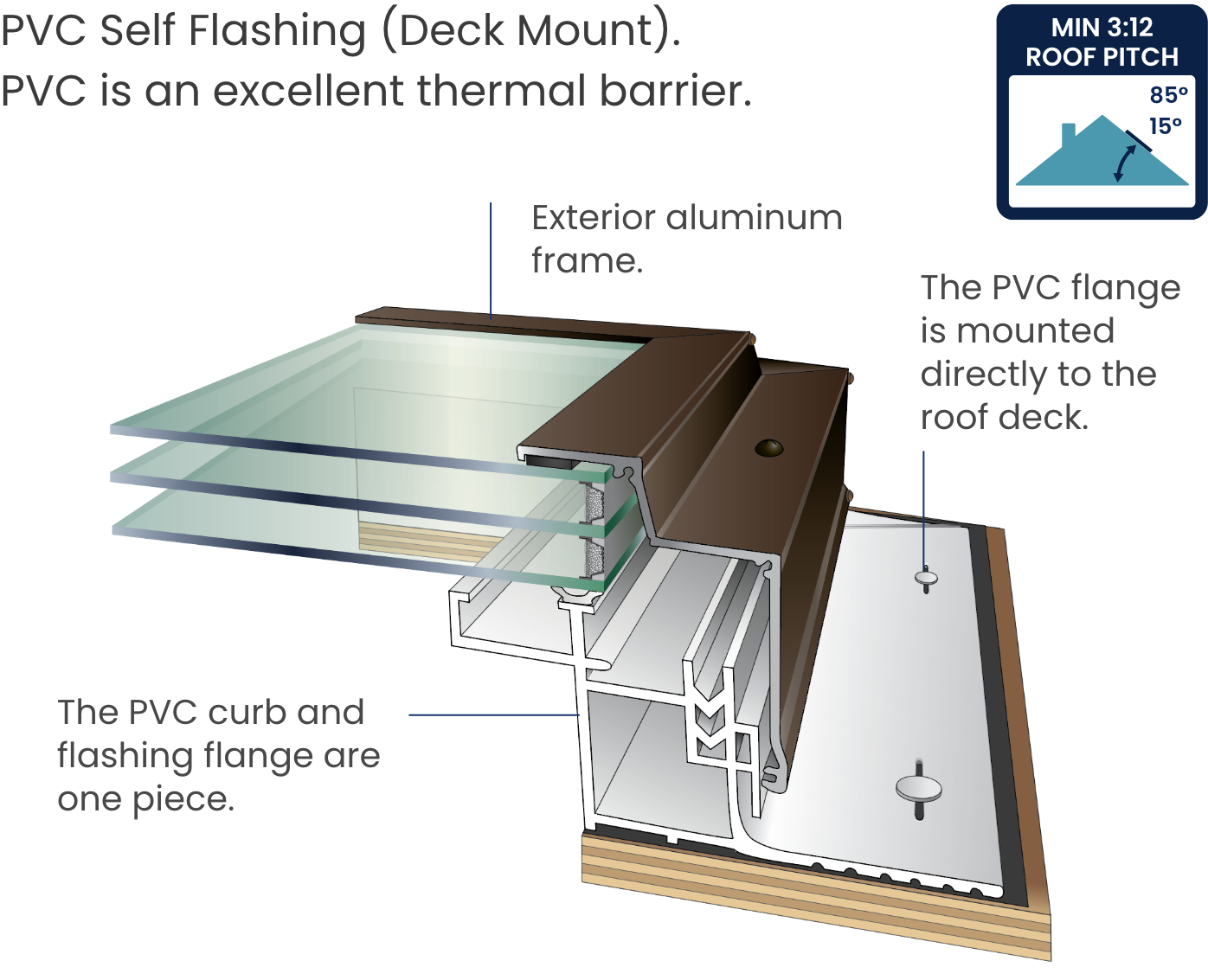 PVC Self Flashing (Deck Mount).
PVC is an excellent thermal barrier.

MIN 3:12
ROOF PITCH
85°
15°

Exterior aluminum frame.

The PVC flange is mounted directly to the roof deck.

The PVC curb and flashing flange are one piece.