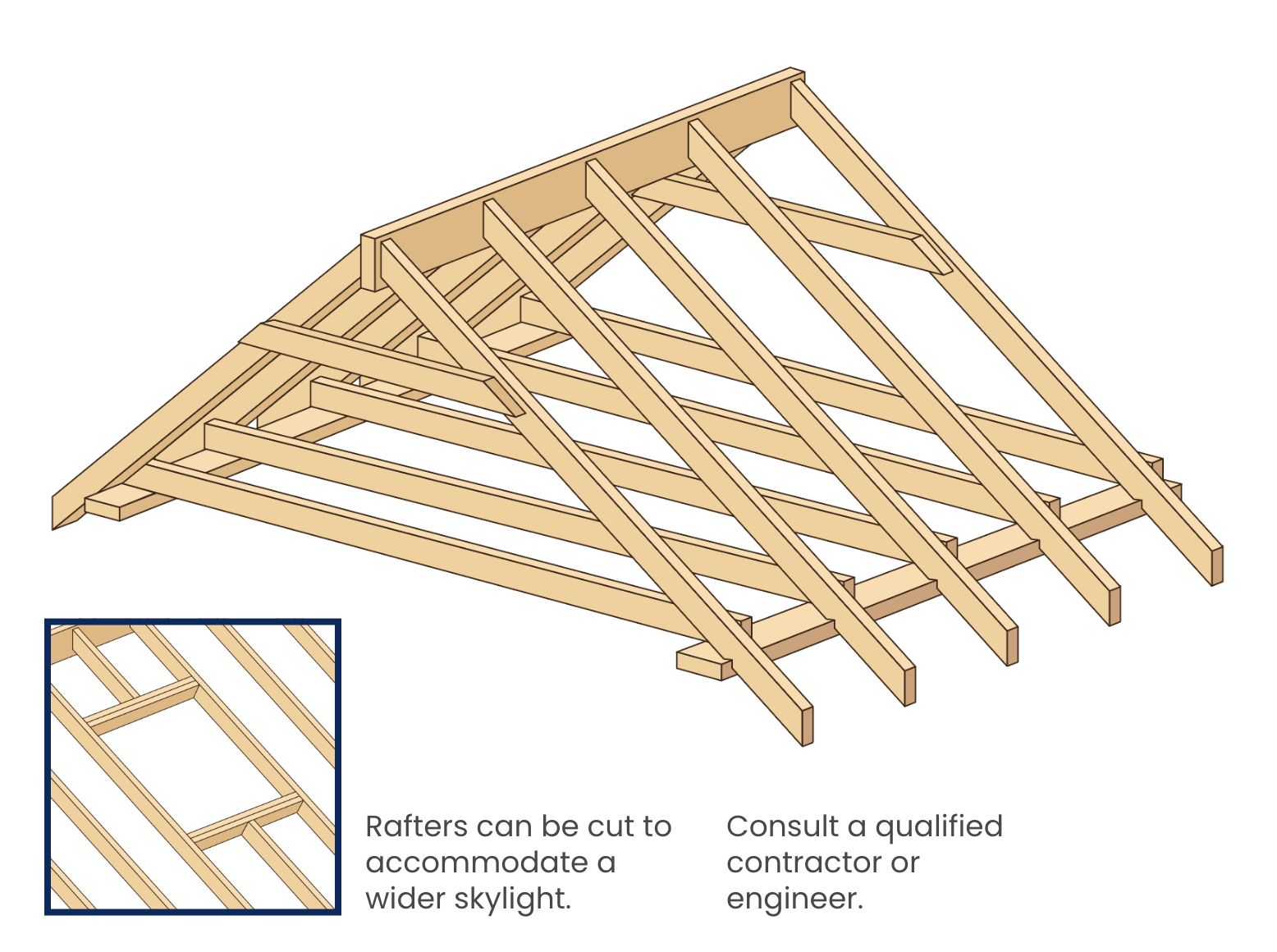 Rafters can be cut to accommodate a wider skylight.

Consult a qualified contractor or engineer.