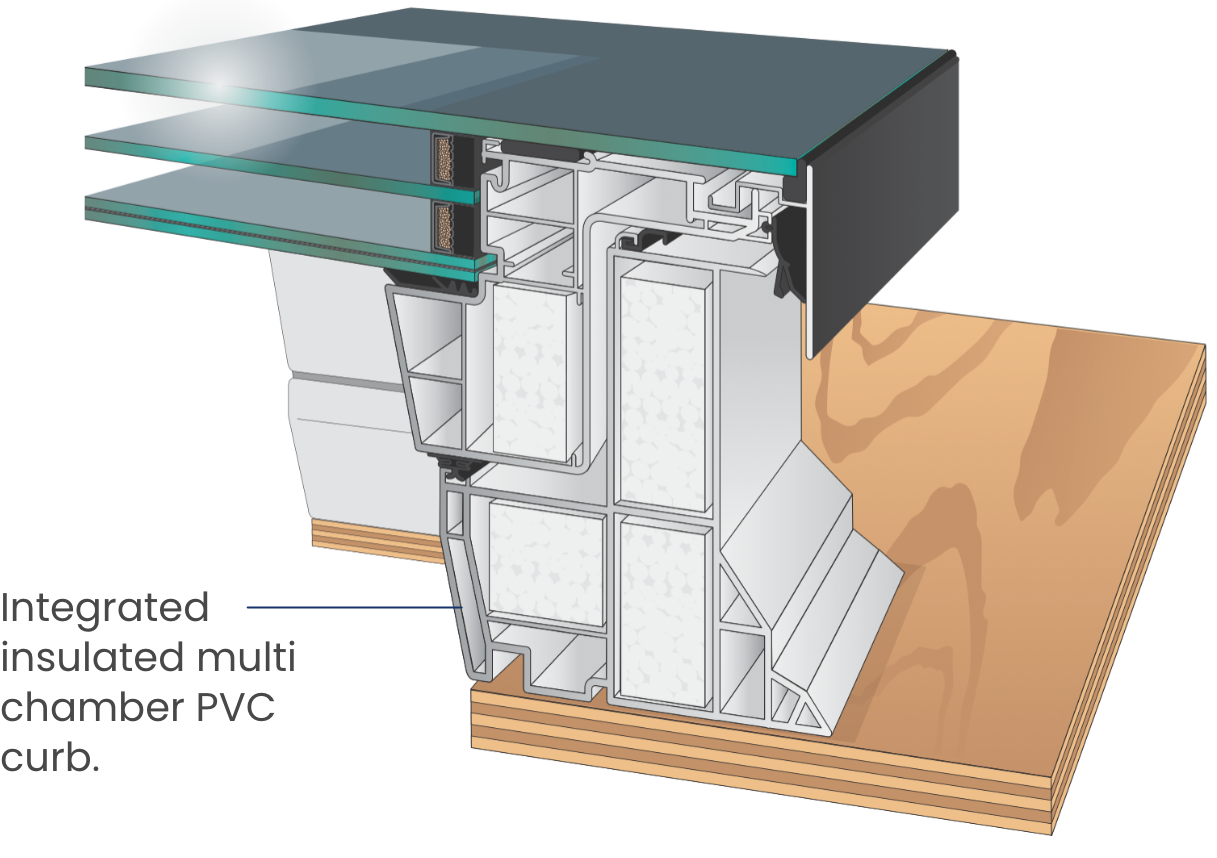 Integrated insulated multi chamber PVC curb.