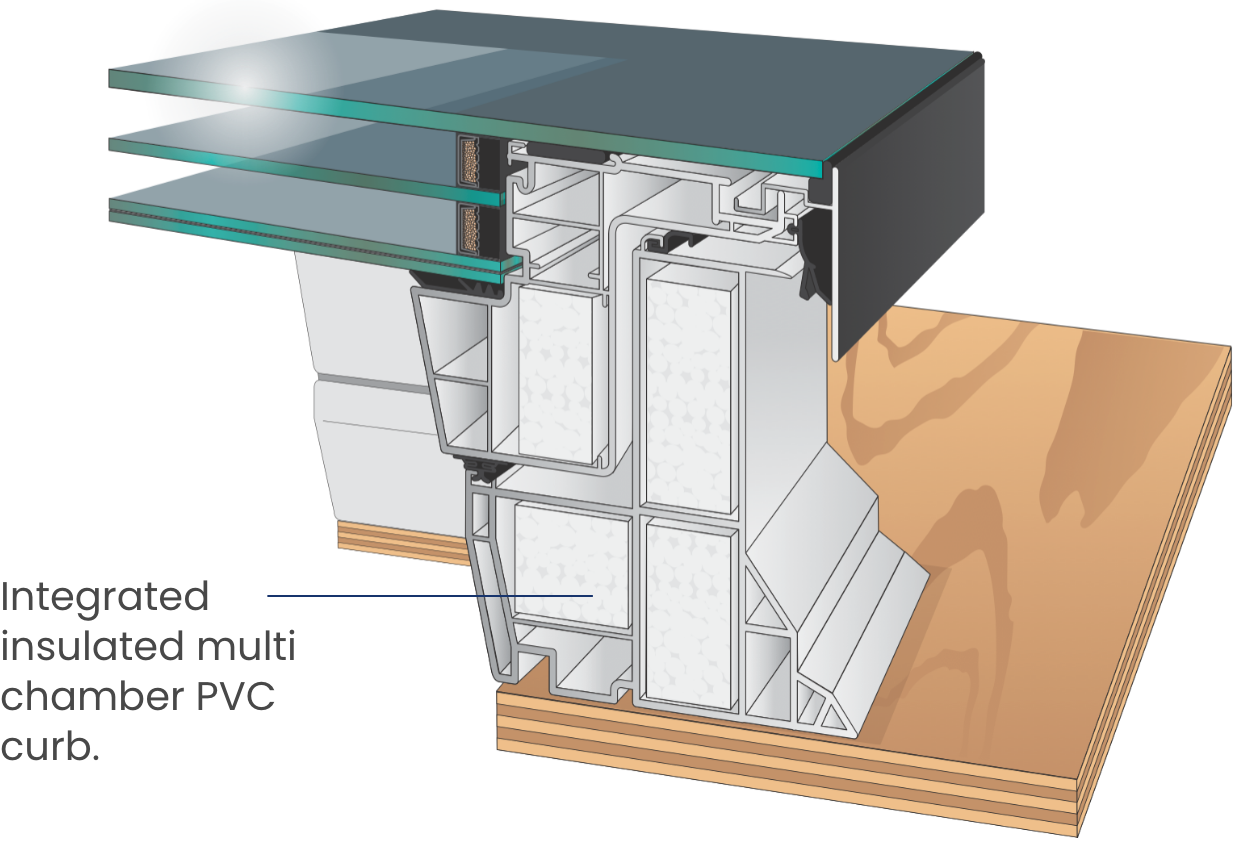 Integrated insulated multi chamber PVC curb.