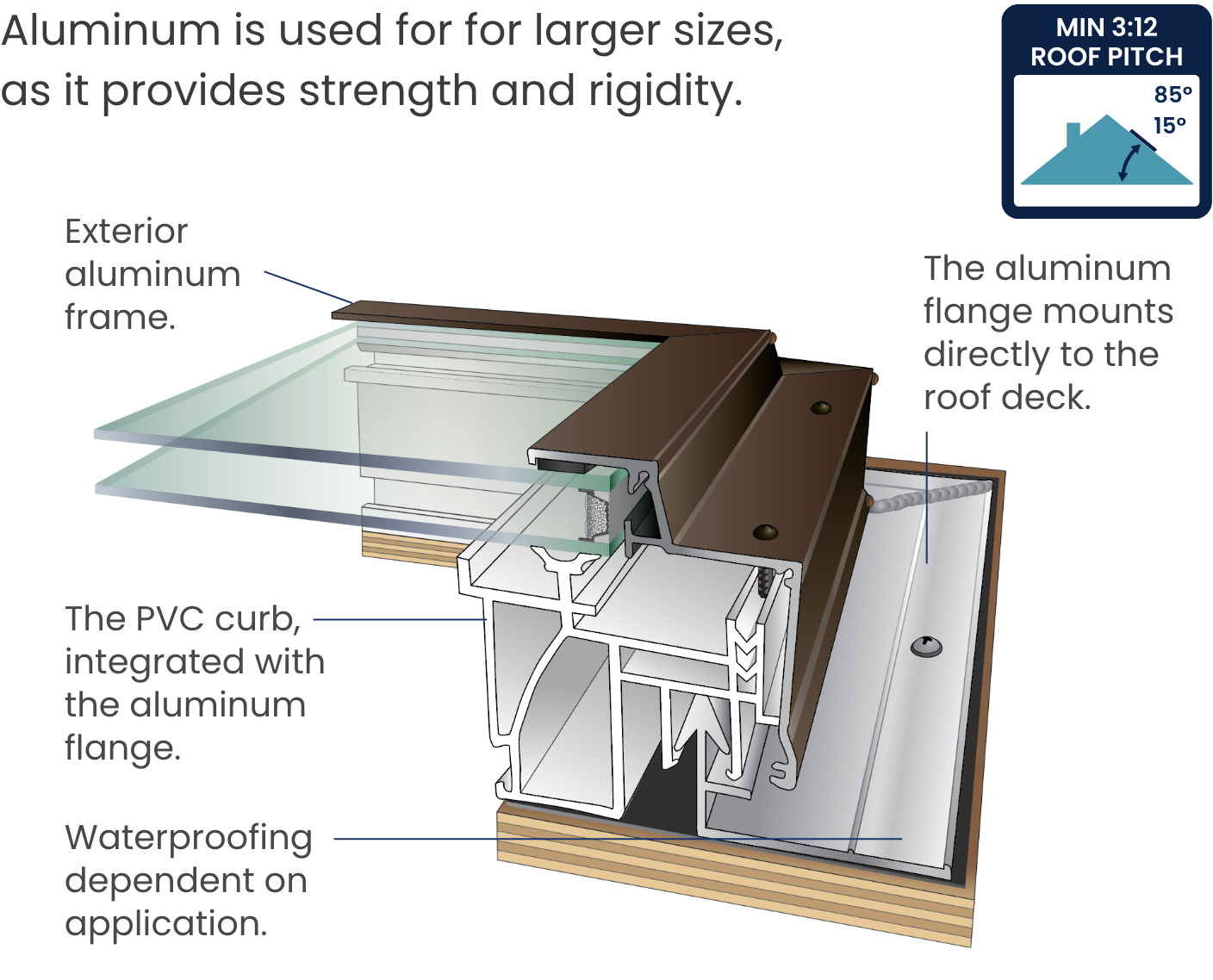 Aluminum is used for for larger sizes, as it provides strength and rigidity.

MIN 3:12
ROOF PITCH
85°
15°

Exterior aluminum frame.

The aluminum flange mounts directly to the roof deck.

The PVC curb, integrated with the aluminum flange.

Waterproofing dependent on application.