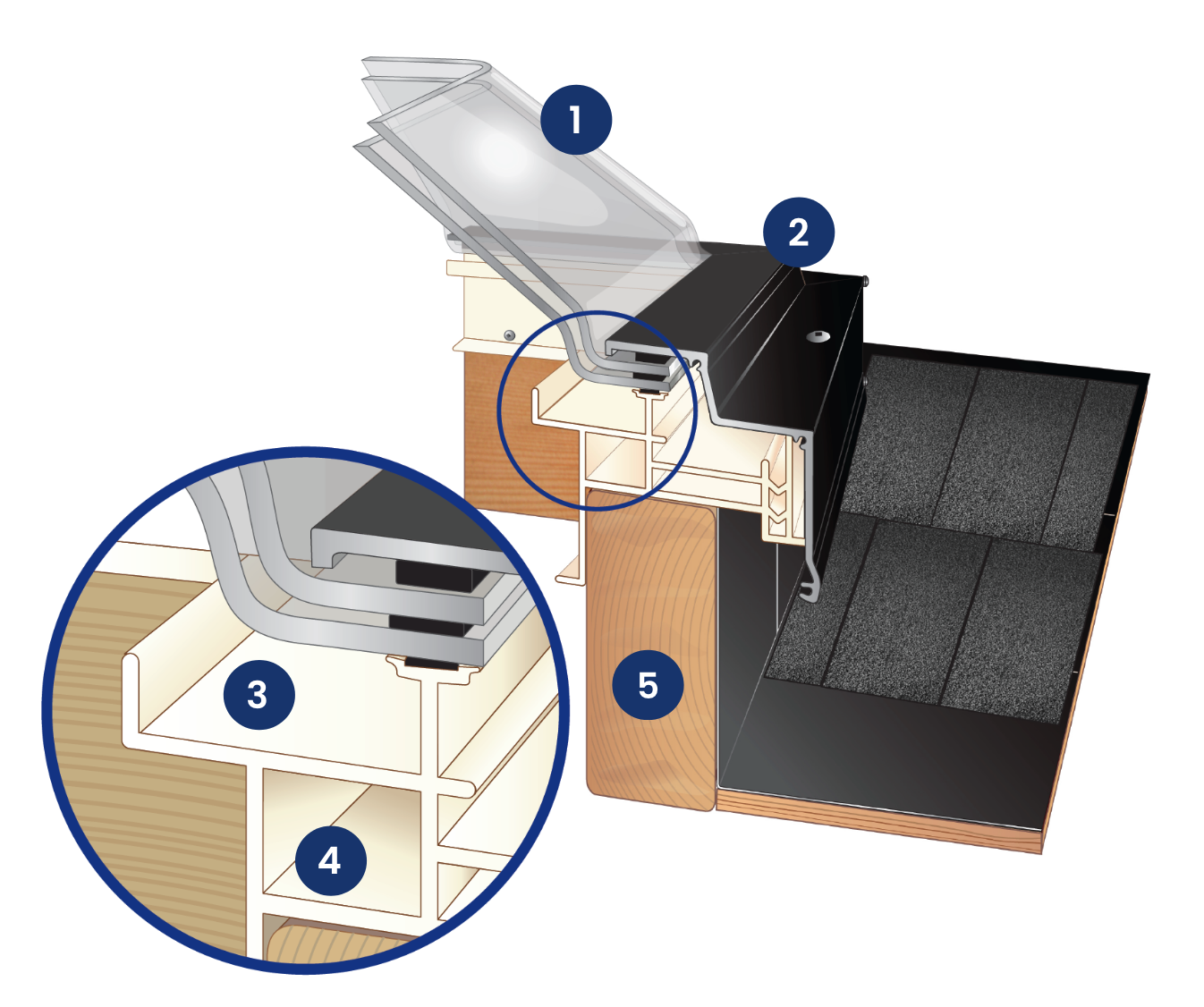 1
2
3
4
5