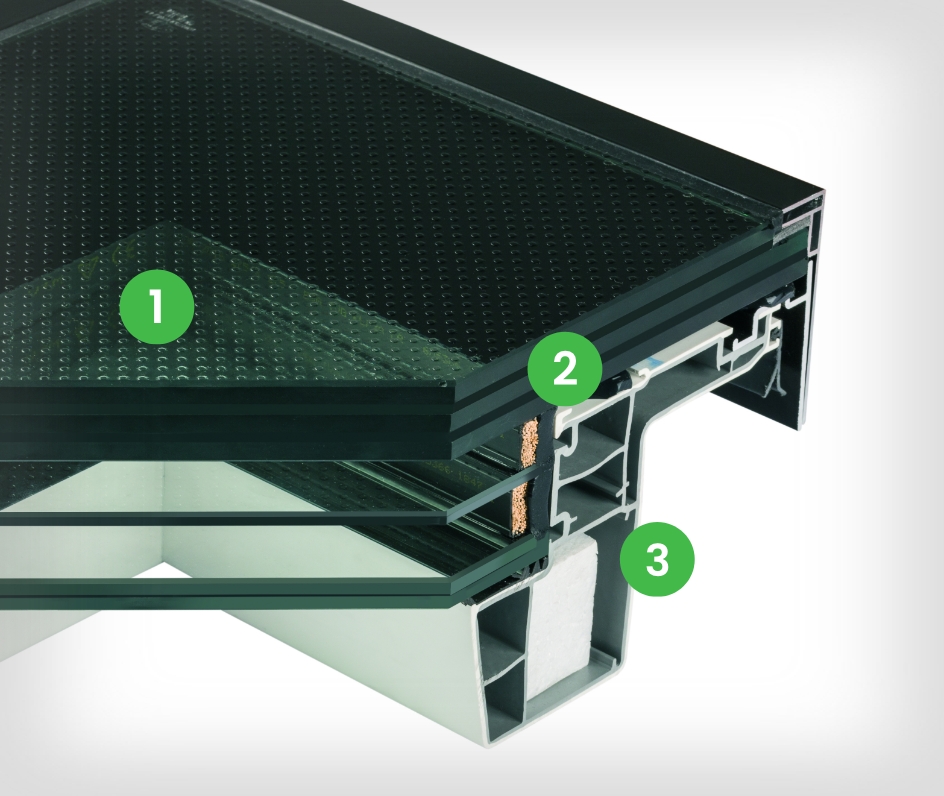 1

2

3