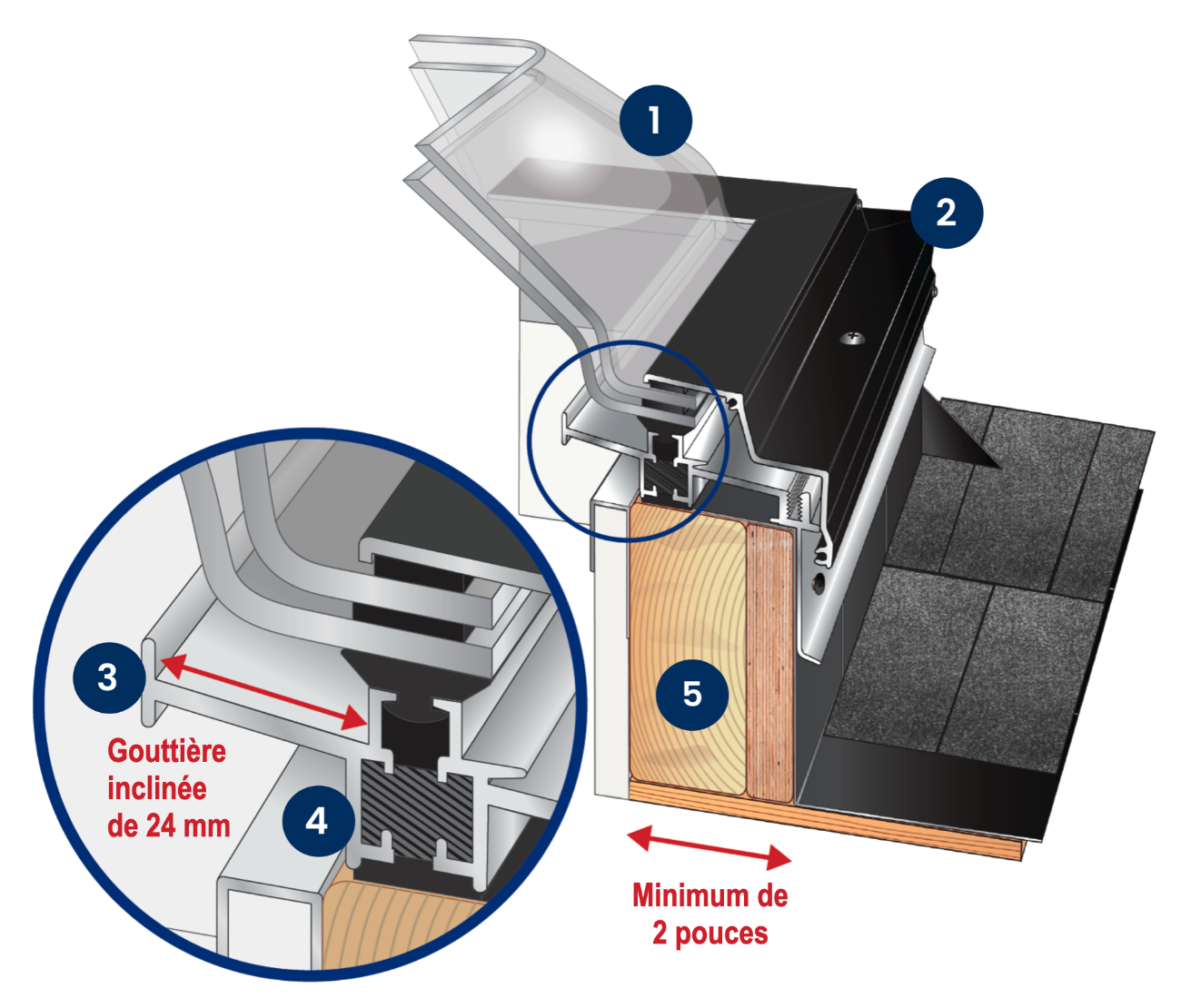 1

2

3

Gouttière inclinée de 24 mm

4

5

Minimum de 2 pouces