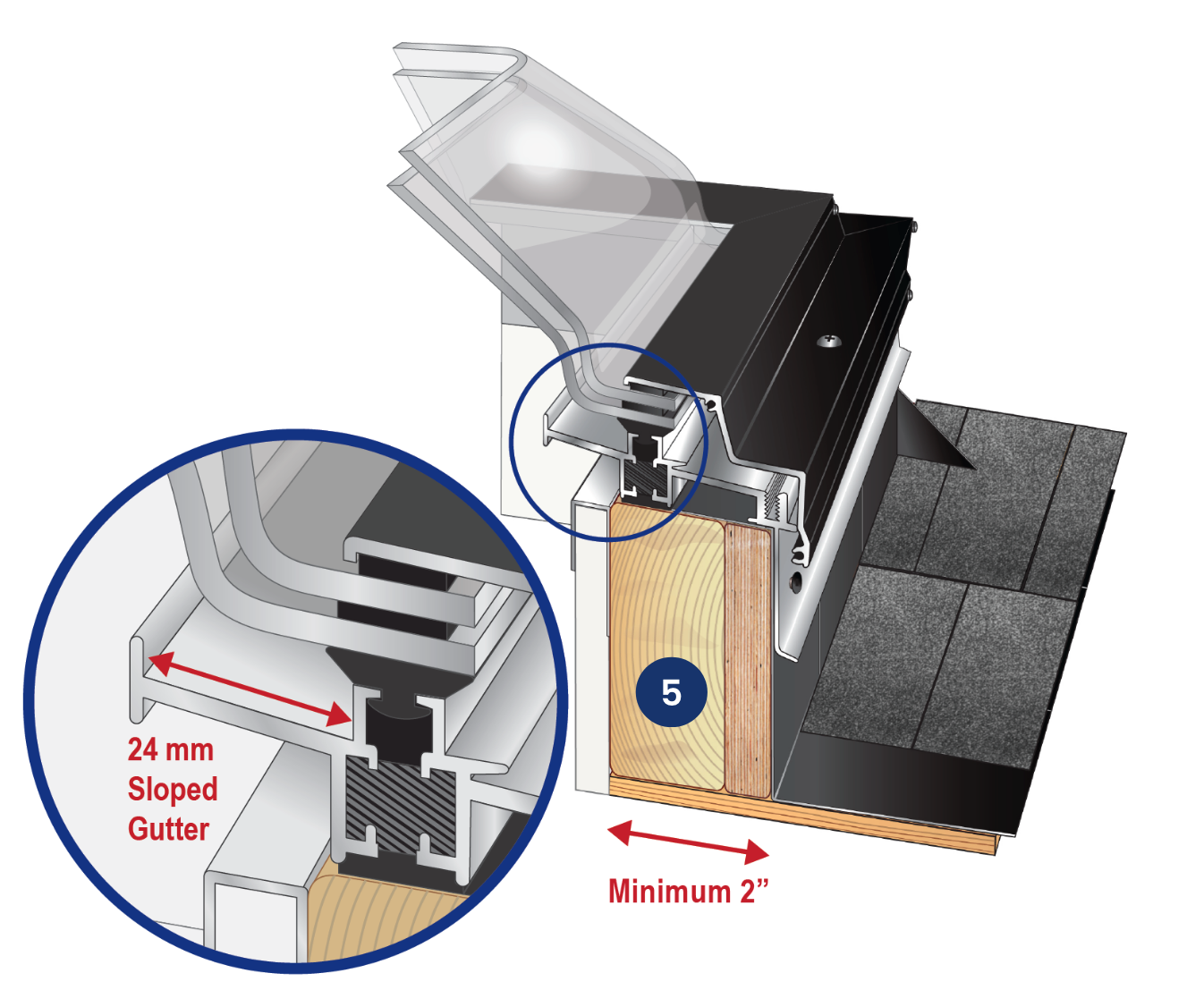 24 mm Sloped Gutter

5

Minimum 2”