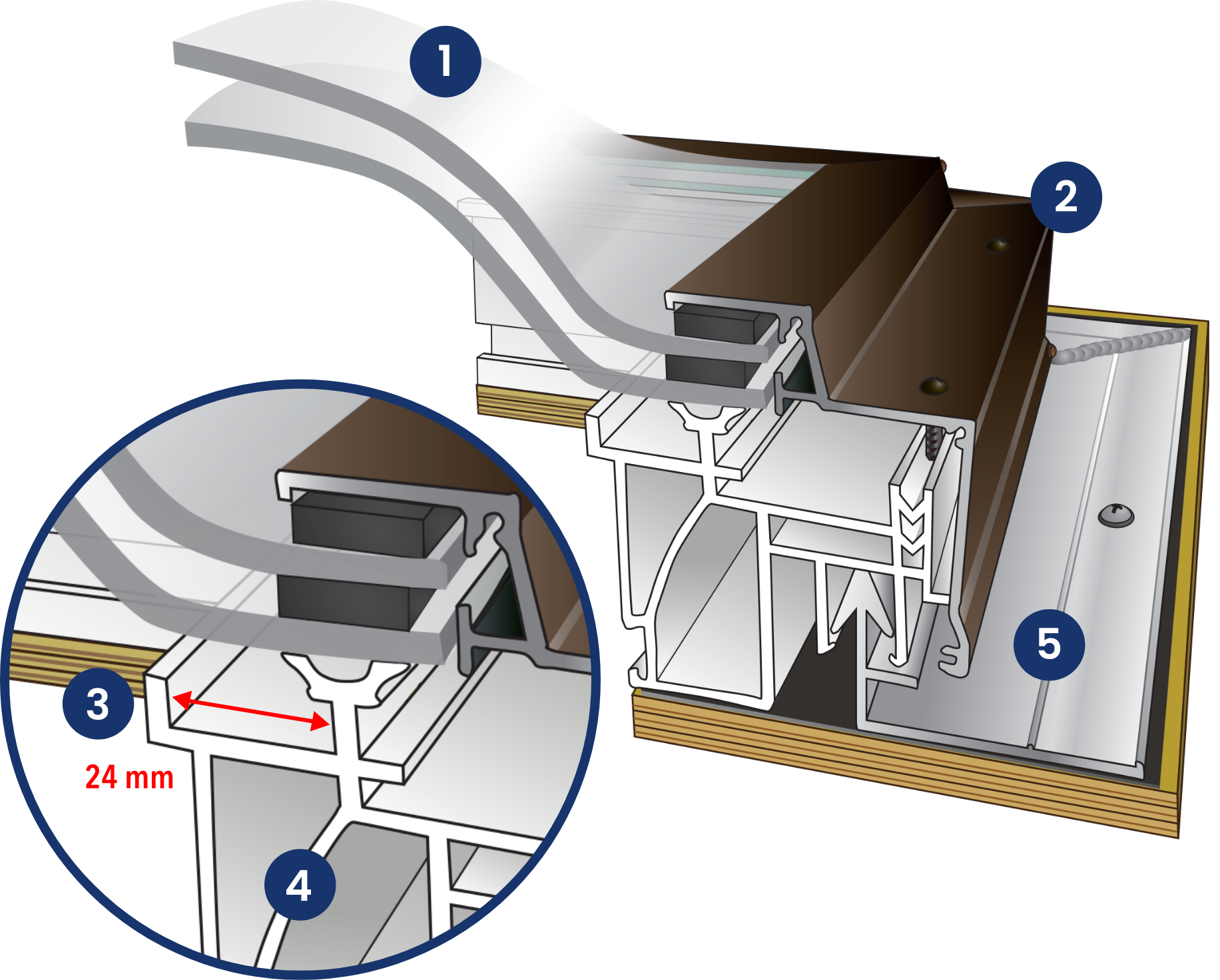 1

2

3

24 mm

4

5