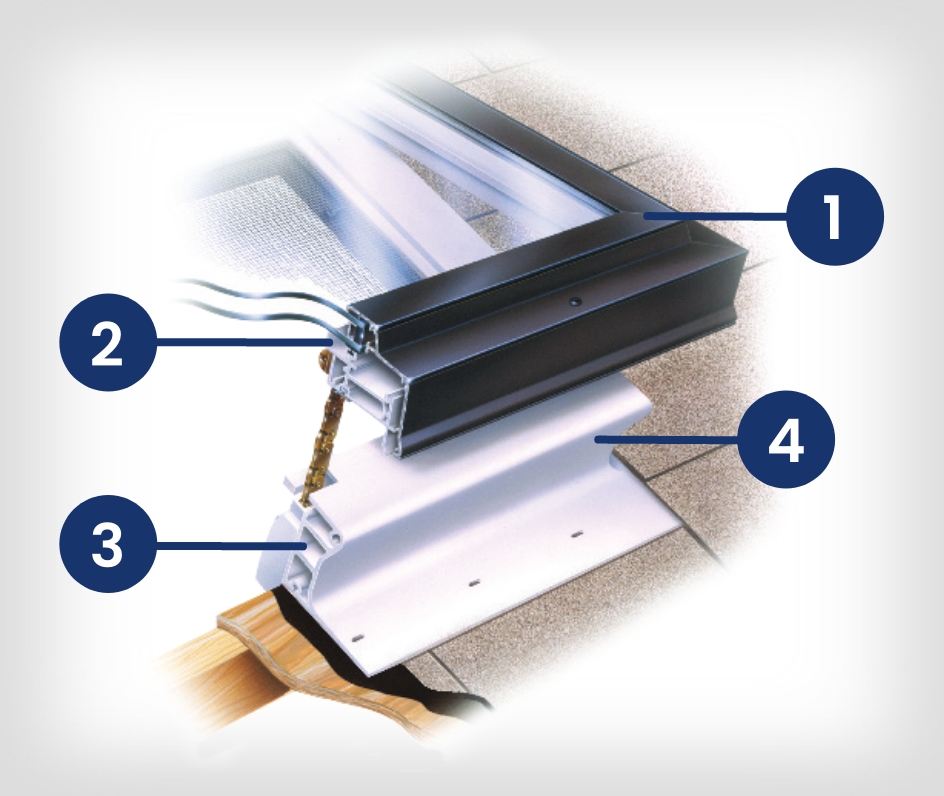 1
2
4
3