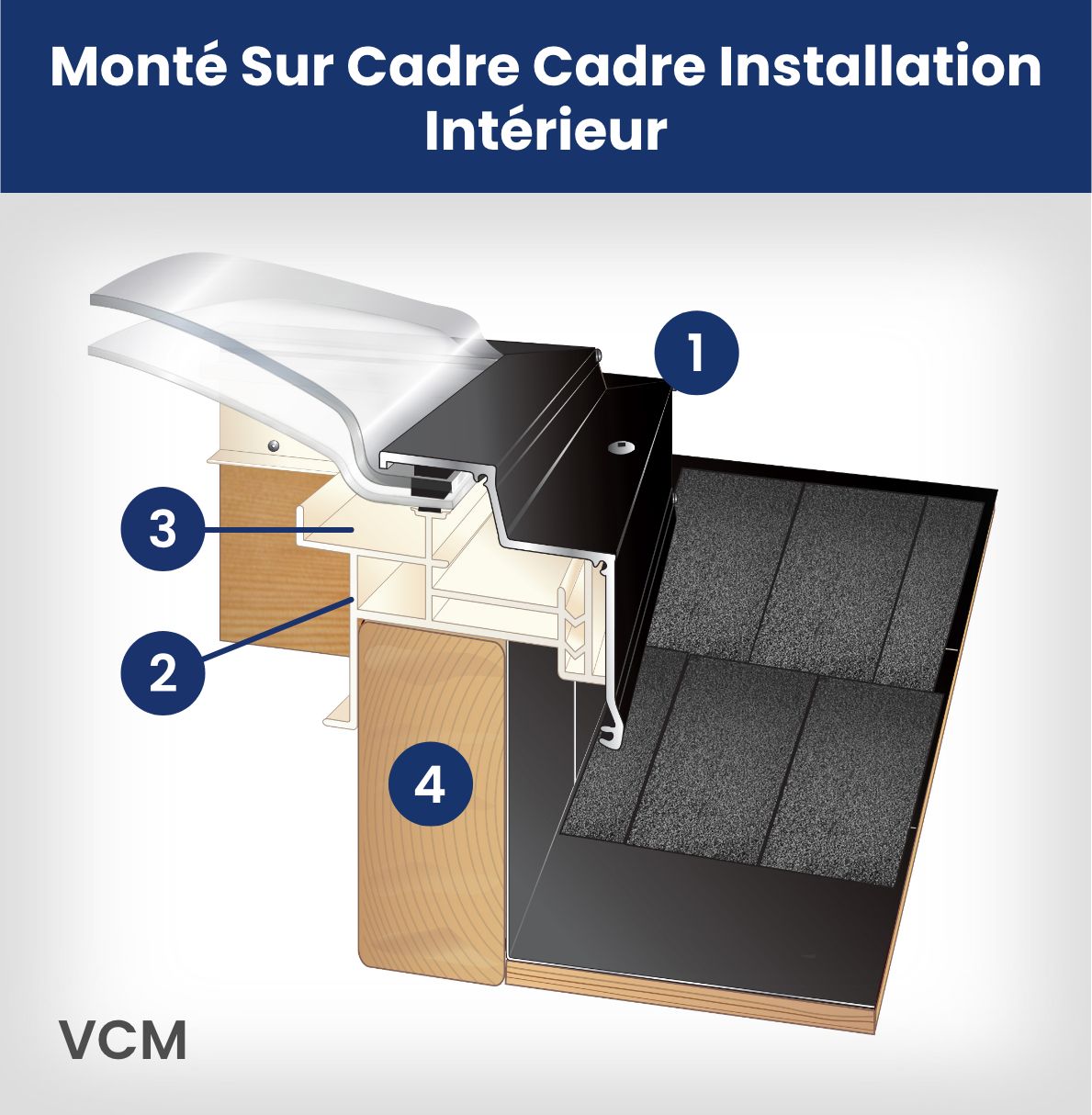 Monté Sur Cadre Cadre Installation Intérieur

1

3

2

4

VCM