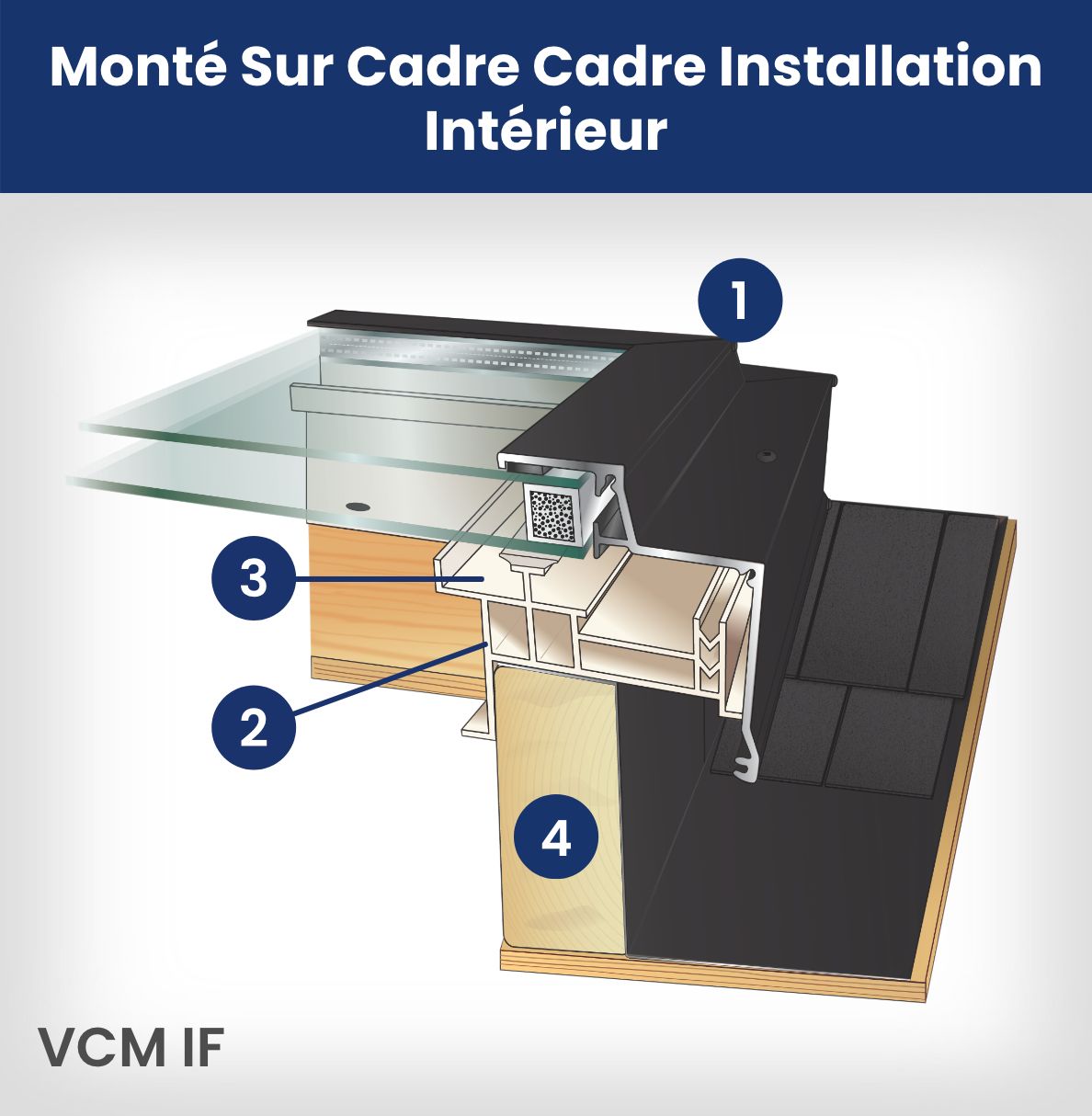 Monté Sur Cadre Cadre Installation Intérieur

1

3

2

4

VCM IF