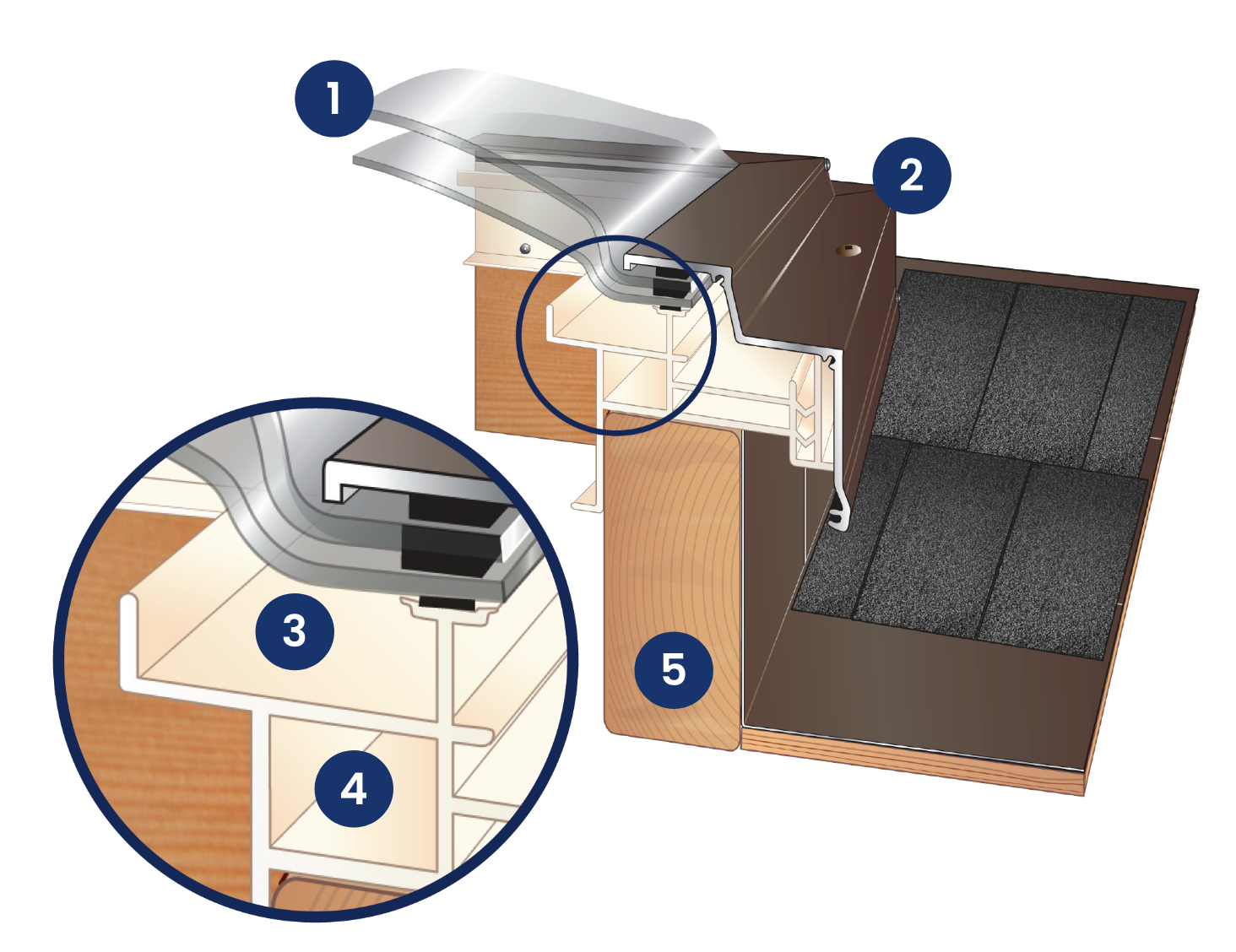 1
2
3
4
5