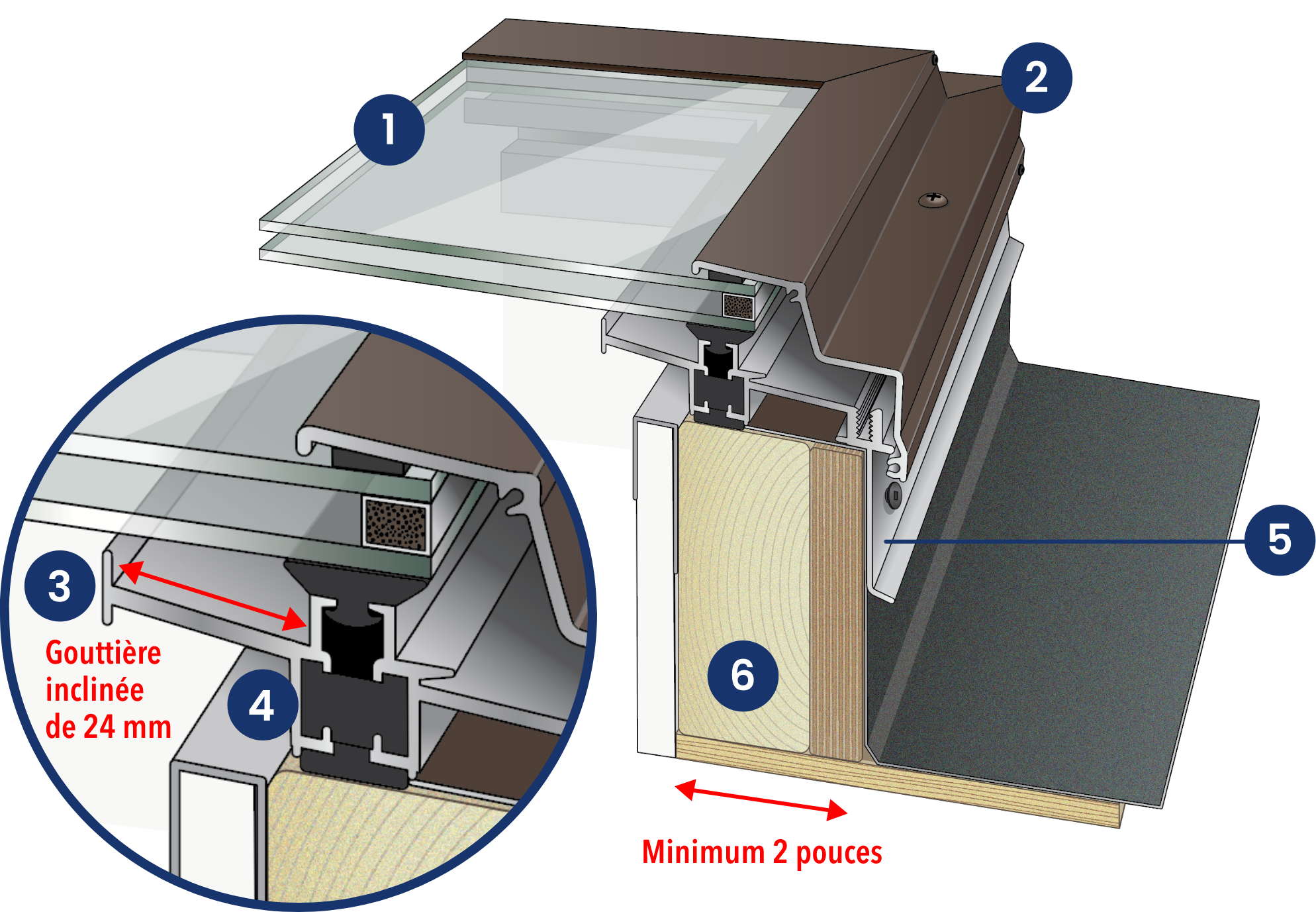 1

2

3

Gouttière inclinée de 24 mm

4

5

6

Minimum 2 pouces