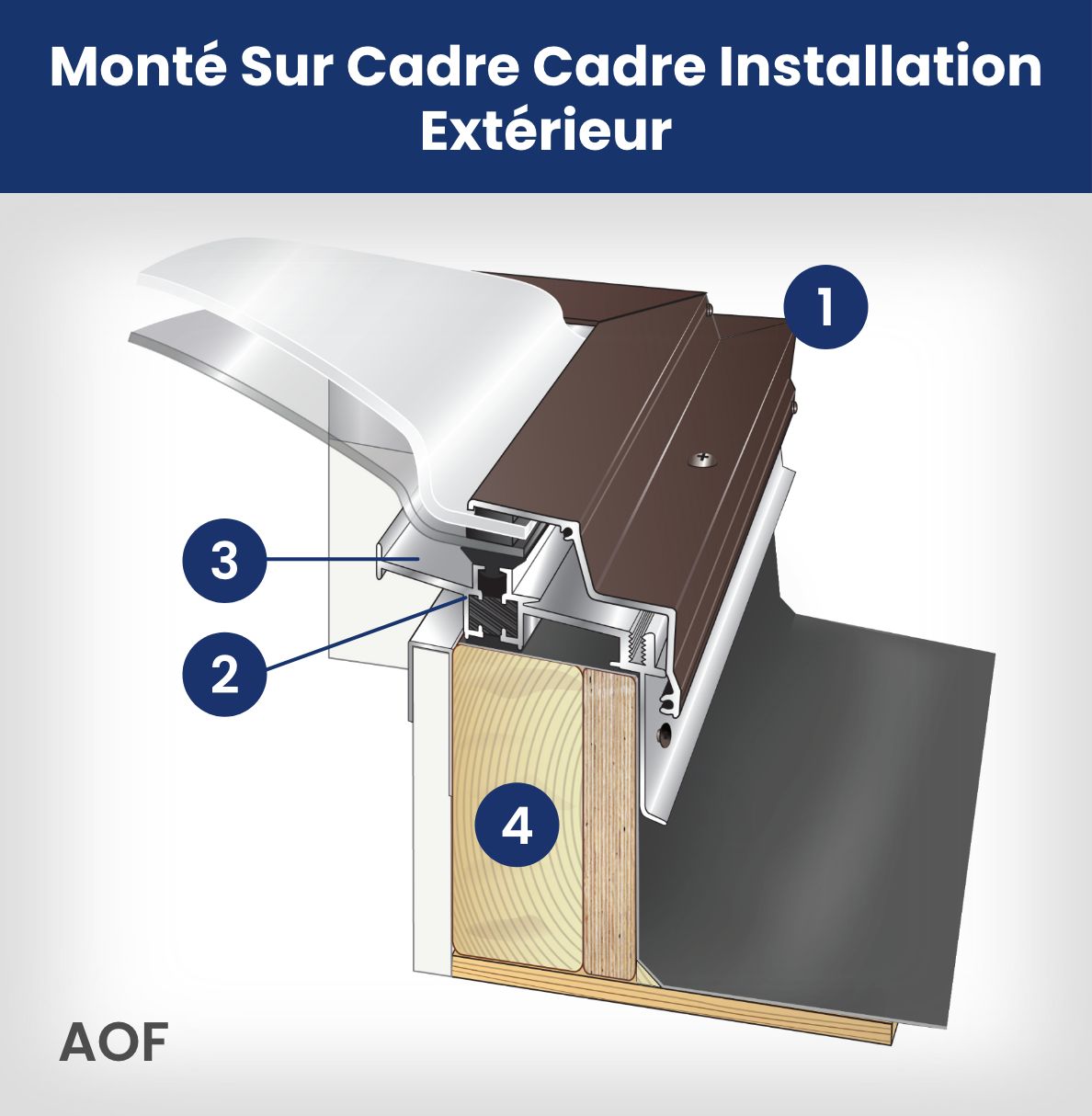 Monté Sur Cadre Cadre Installation Extérieur

1

3

2

4

AOF