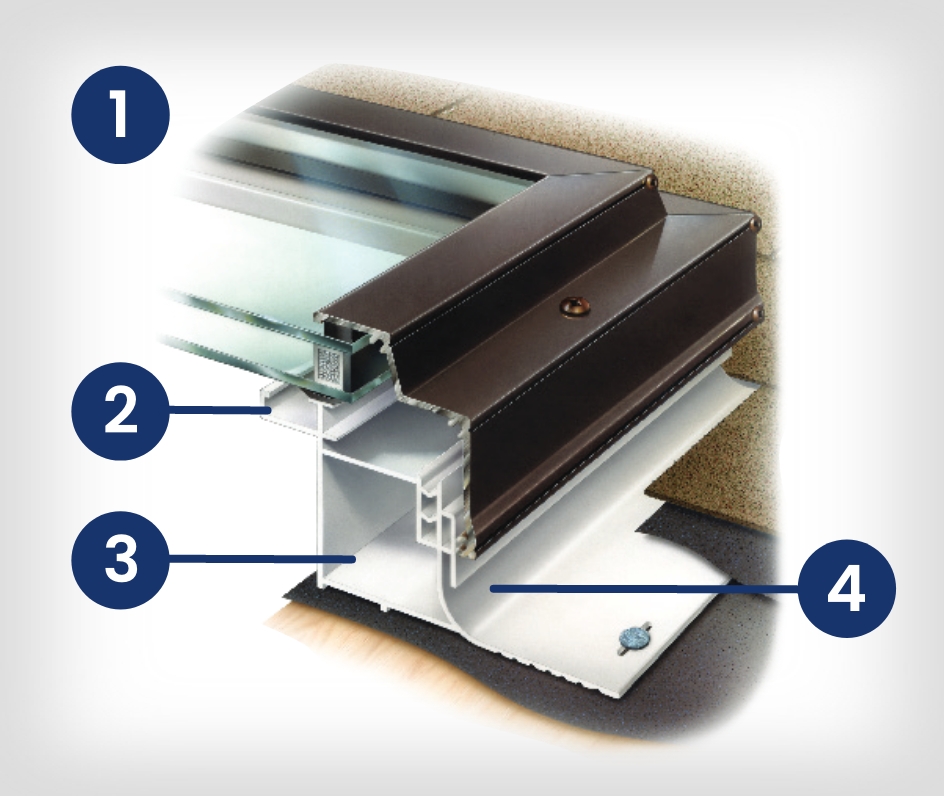 1

2

3

4