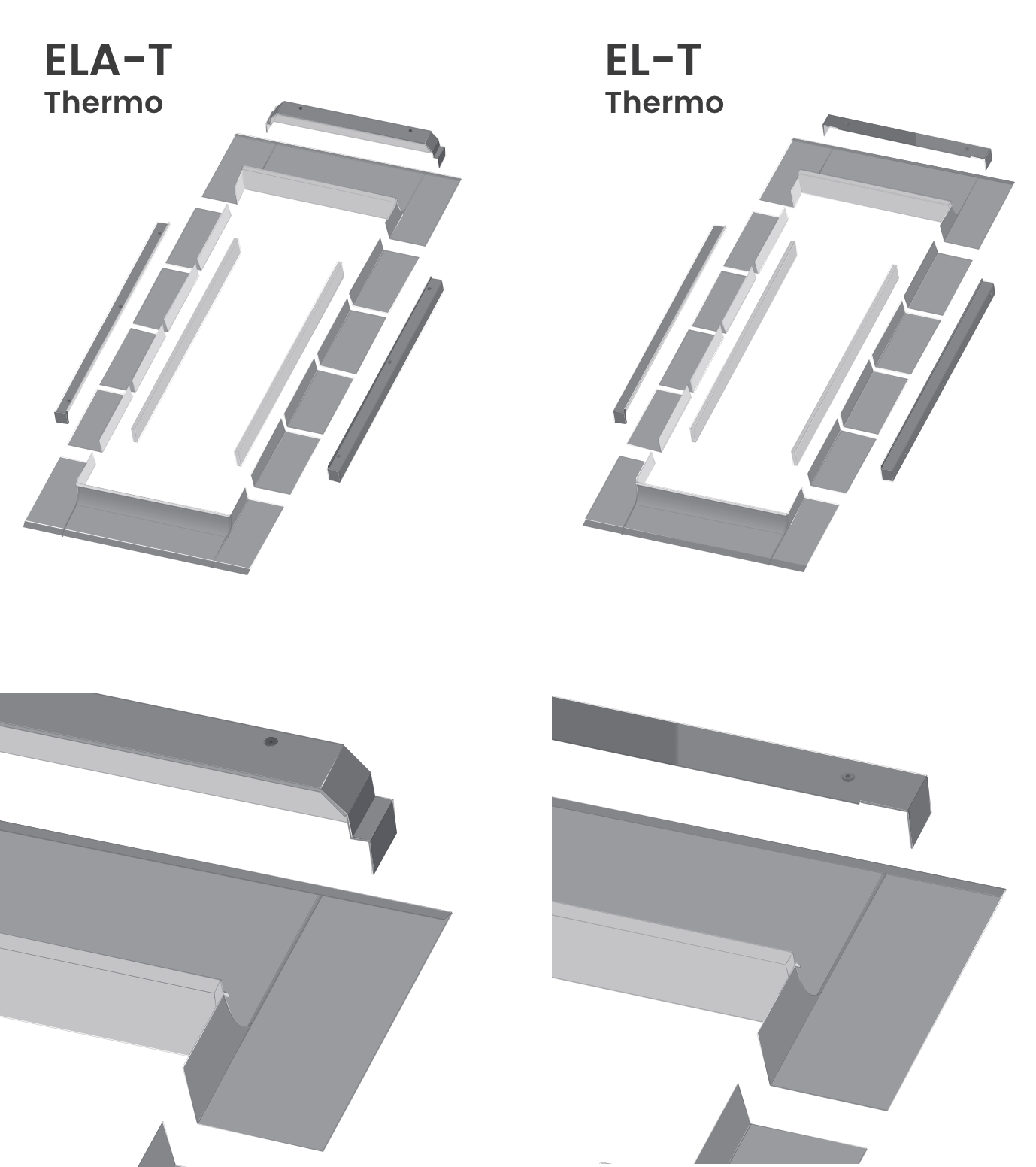 ELA-T
Thermo

EL-T
Thermo