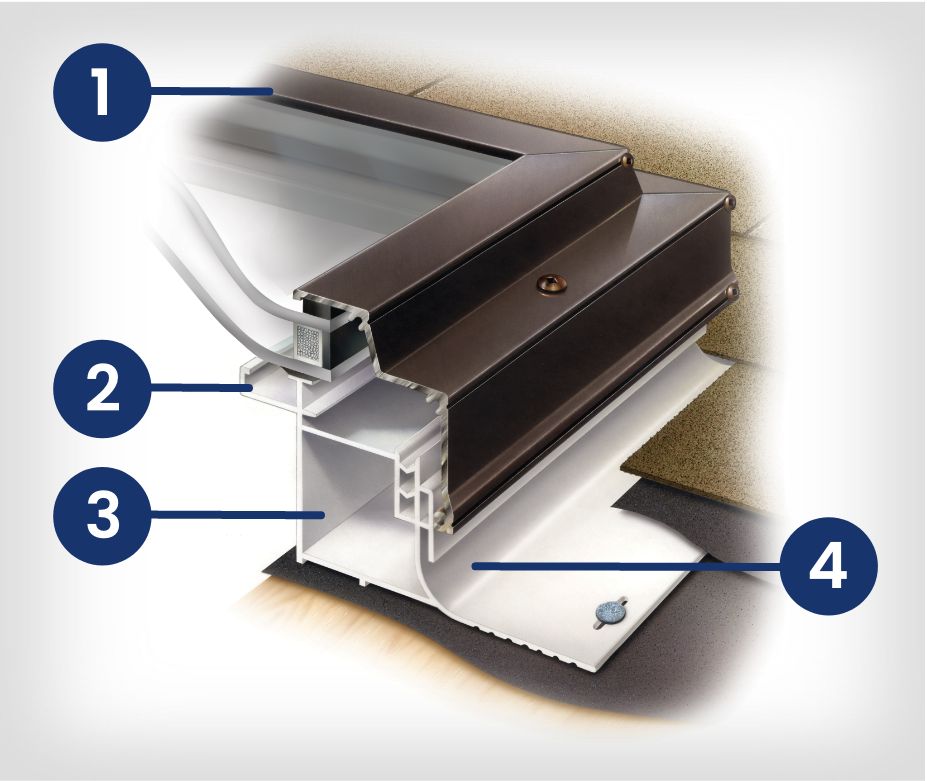 1
2
3
4